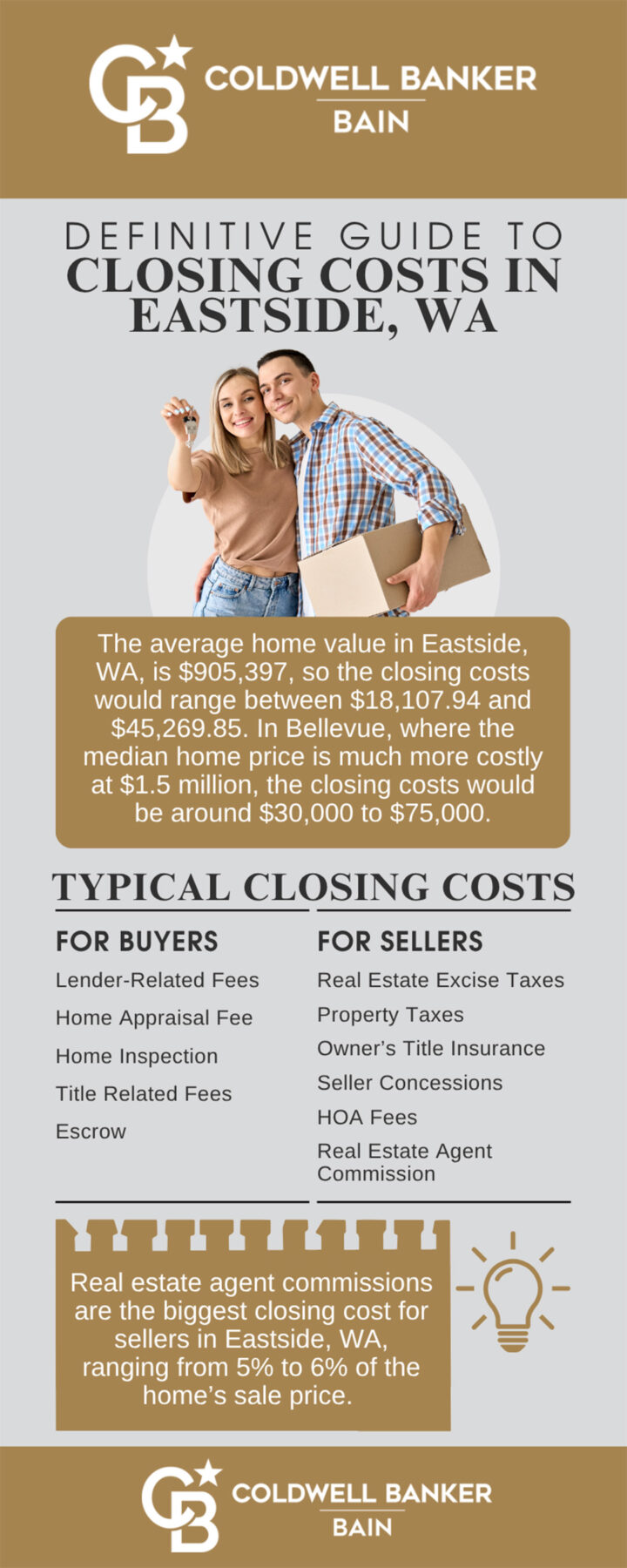 CB COLDWELL BANKER BAIN

DEFINITIVE GUIDE TO CLOSING COSTS IN EASTSIDE, WA

The average home value in Eastside, WA, is $905,397, so the closing costs would range between $18,107.94 and $45,269.85. In Bellevue, where the median home price is much more costly at $1.5 million, the closing costs would be around $30,000 to $75,000.

TYPICAL CLOSING COSTS

FOR BUYERS

Lender-Related Fees

Home Appraisal Fee

Home Inspection

Title Related Fees

Escrow

FOR SELLERS

Real Estate Excise Taxes

Property Taxes

Owner's Title Insurance

Seller Concessions

HOA Fees

Real Estate Agent Commission

Real estate agent commissions are the biggest closing cost for sellers in Eastside, WA, ranging from 5% to 6% of the home's sale price.

CB COLDWELL BANKER BAIN