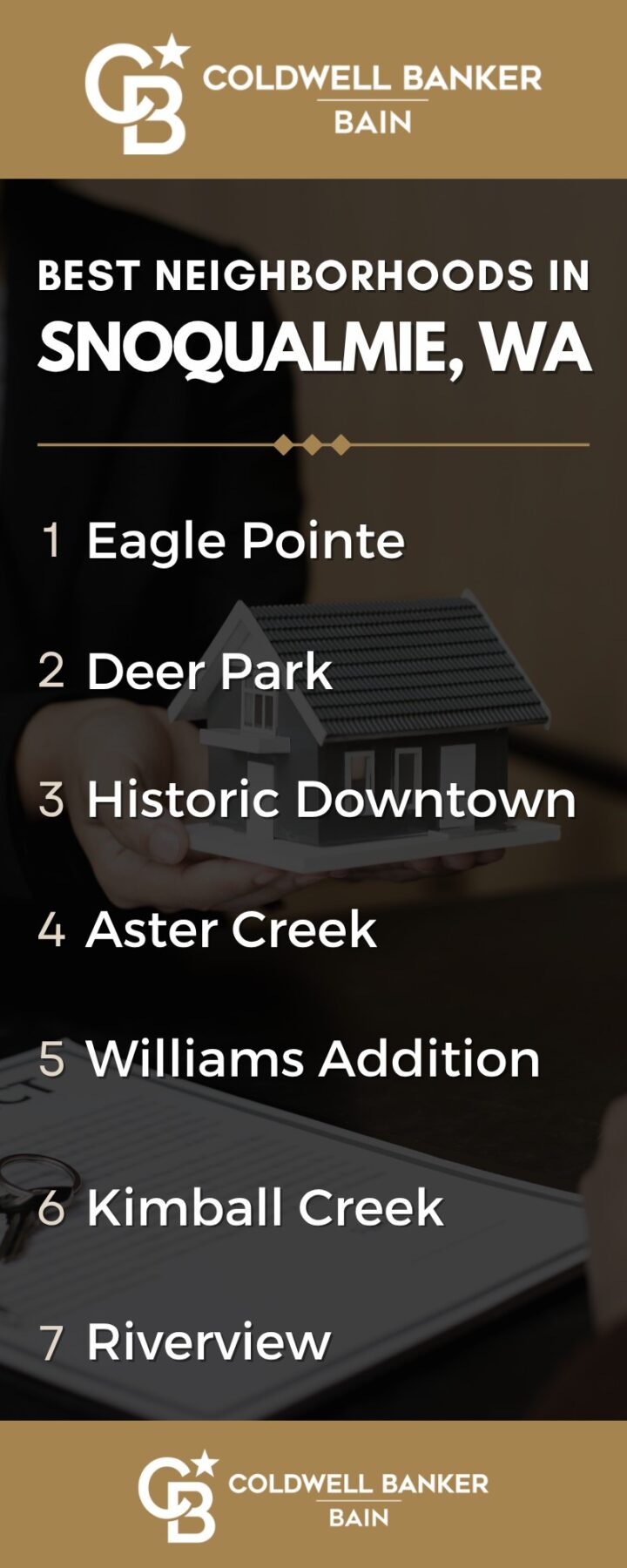 CB COLDWELL BANKER
BAIN

BEST NEIGHBORHOODS IN
SNOQUALMIE, WA

1 Eagle Pointe

2 Deer Park

3 Historic Downtown

4 Aster Creek

5 Williams Addition

6 Kimball Creek

7 Riverview

CB COLDWELL BANKER
BAIN